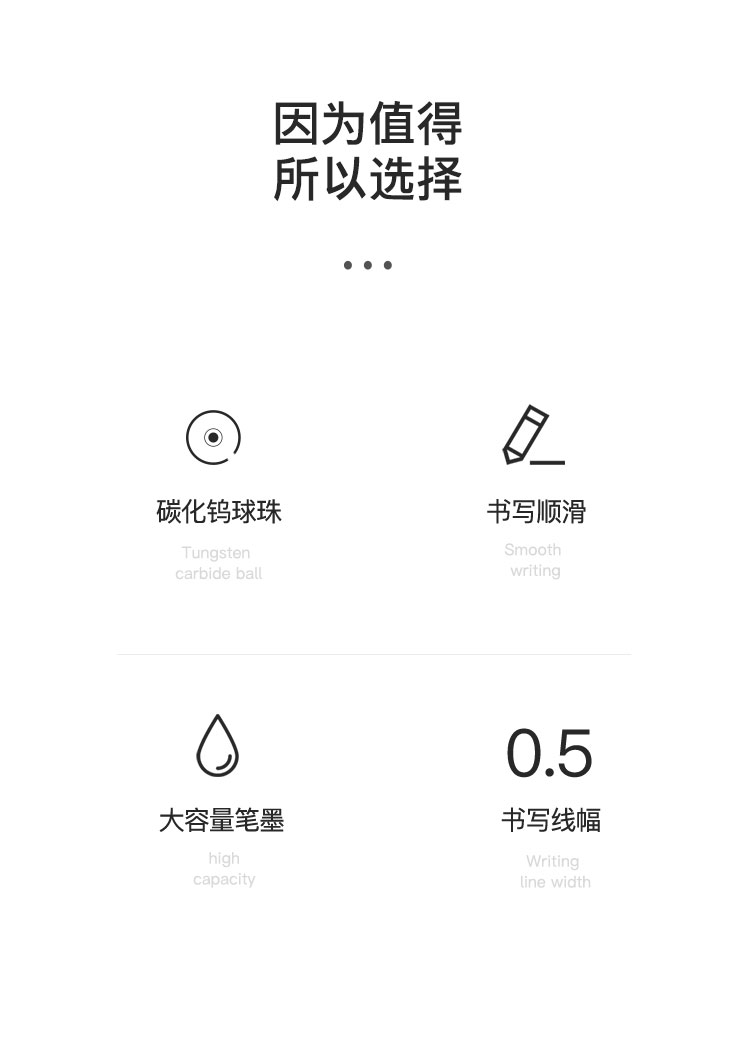 因为值得
所以选择

• • •

碳化钨球珠

Tungsten
carbide ball

书写顺滑

Smooth
writing

大容量笔墨

high
capacity

0.5

书写线幅

Writing
line width